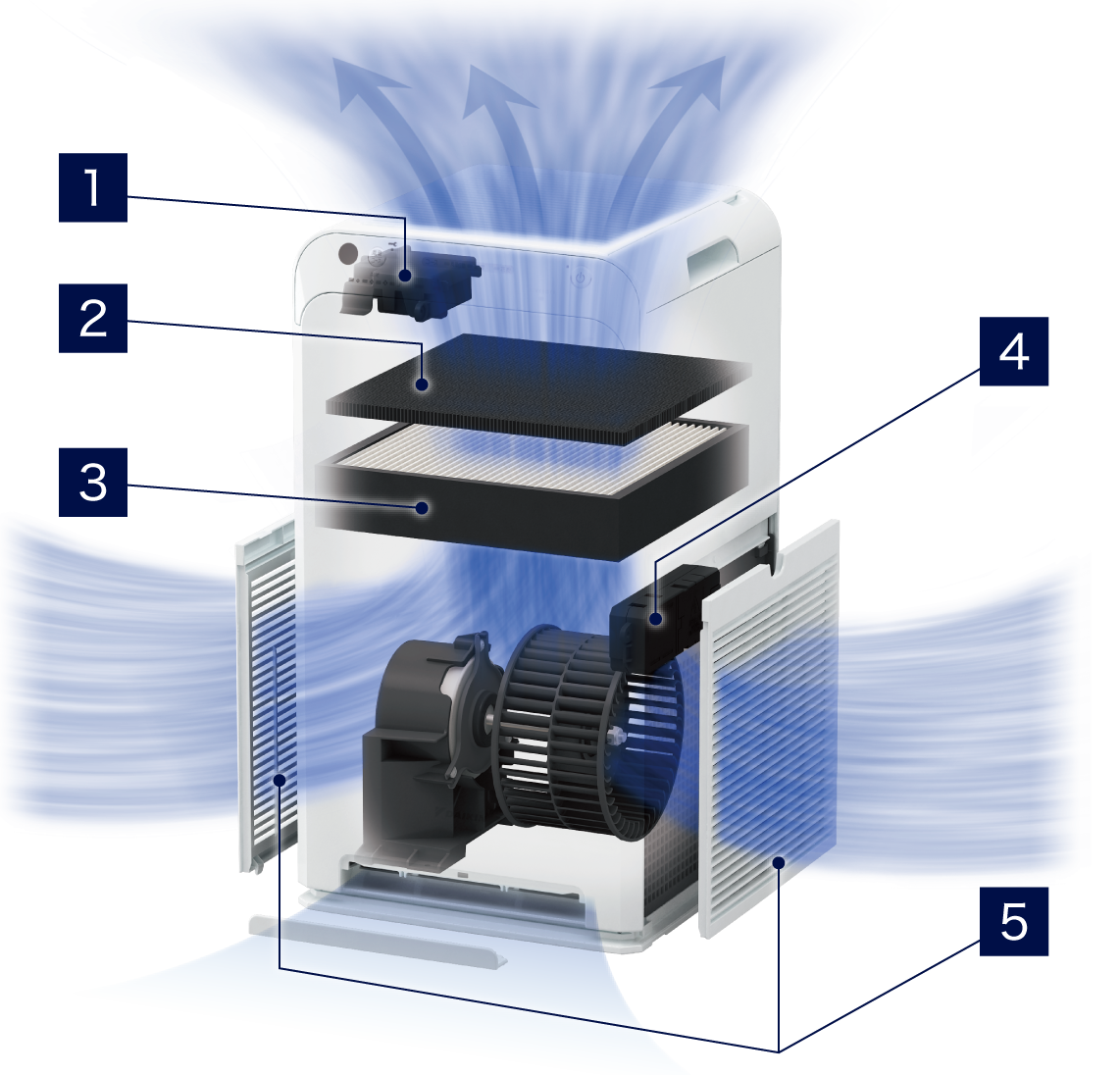 1
2
3
4
5